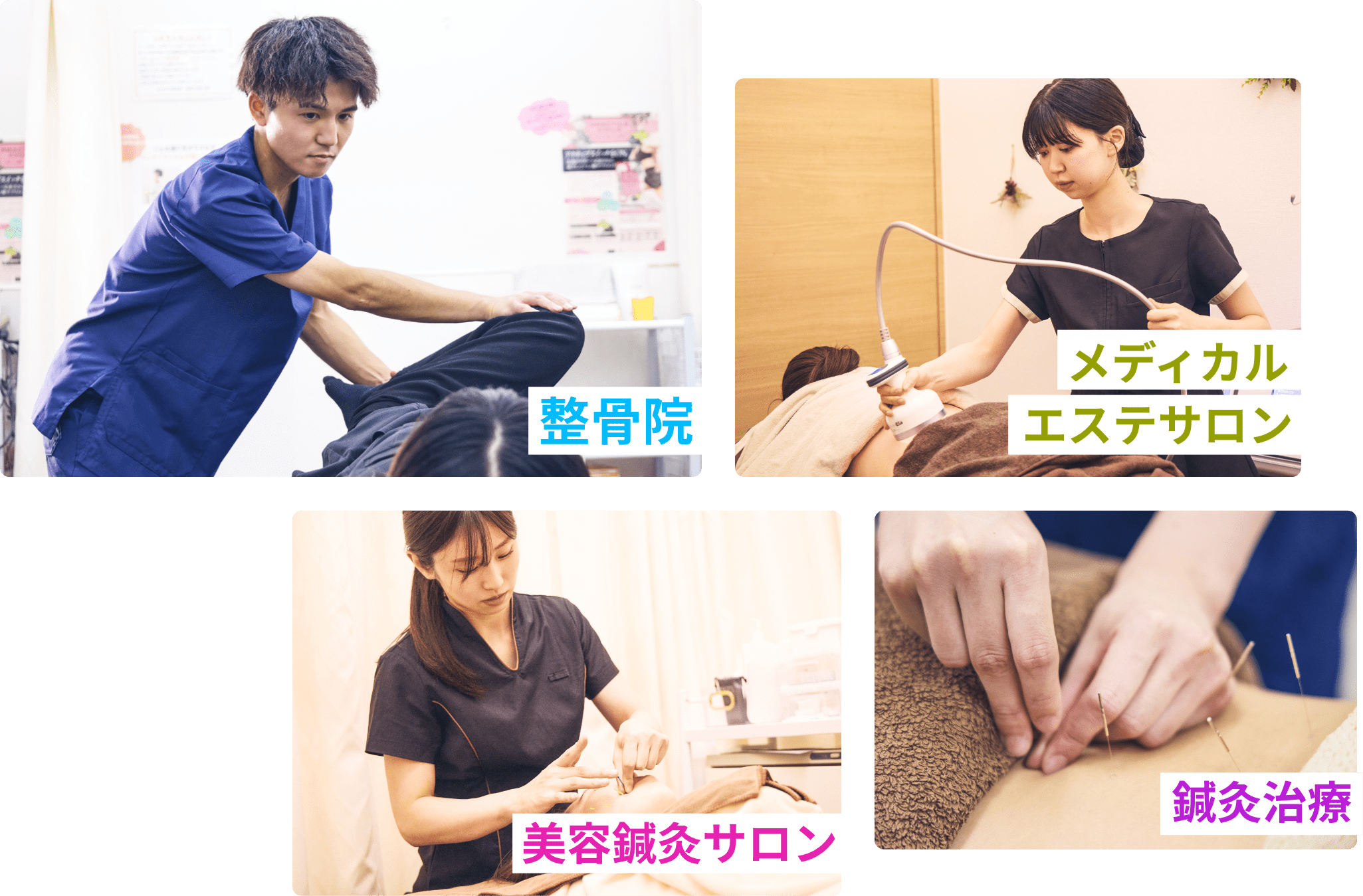 整骨院

メディカル
エステサロン

美容鍼灸サロン

鍼灸治療